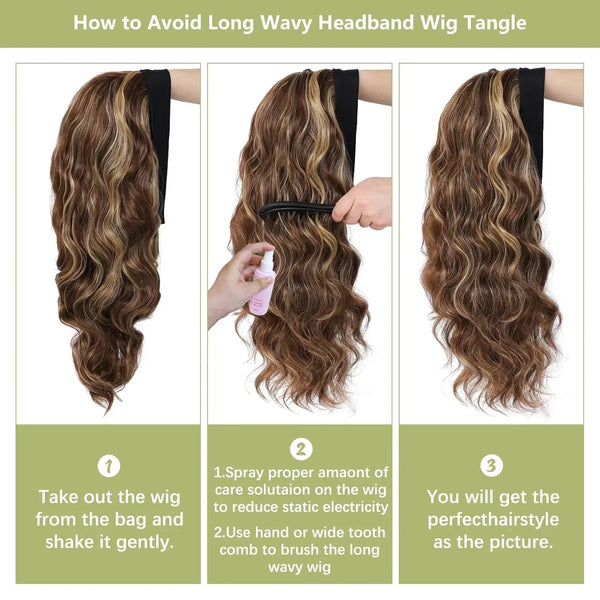 How to Avoid Long Wavy Headband Wig Tangle

1

Take out the wig from the bag and shake it gently.

2

1.Spray proper amaont of care solutaion on the wig to reduce static electricity

2.Use hand or wide tooth comb to brush the long wavy wig

3

You will get the perfecthairstyle as the picture.